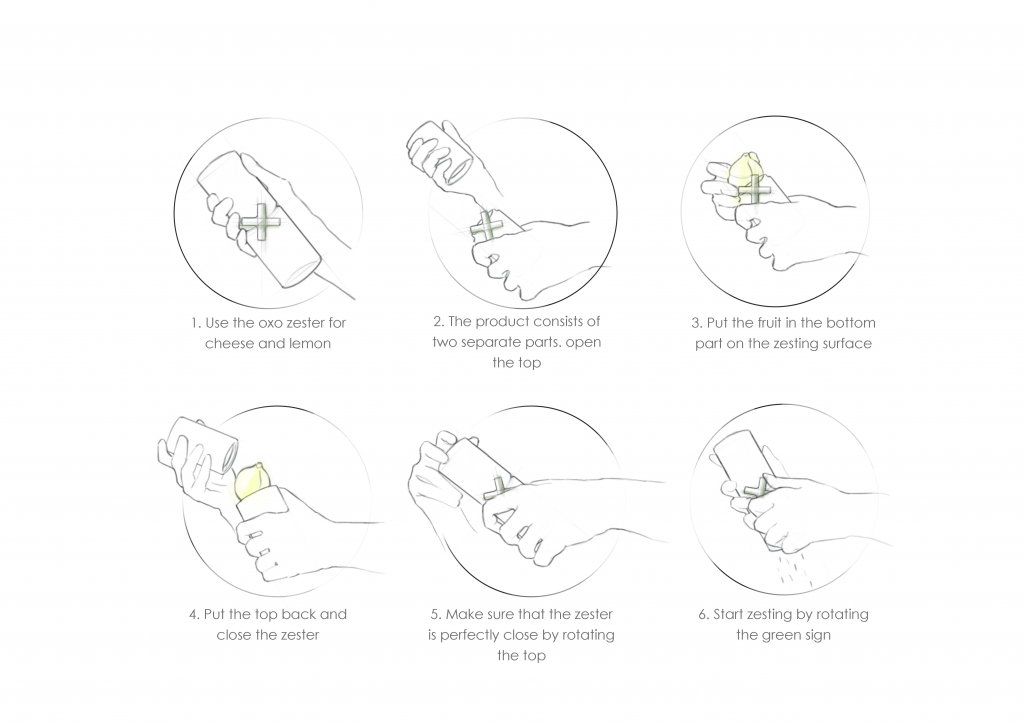 1. Use the oxo zester for cheese and lemon

2. The product consists of two separate parts. open the top

3. Put the fruit in the bottom part on the zesting surface

4. Put the top back and close the zester

5. Make sure that the zester is perfectly close by rotating the top

6. Start zesting by rotating the green sign