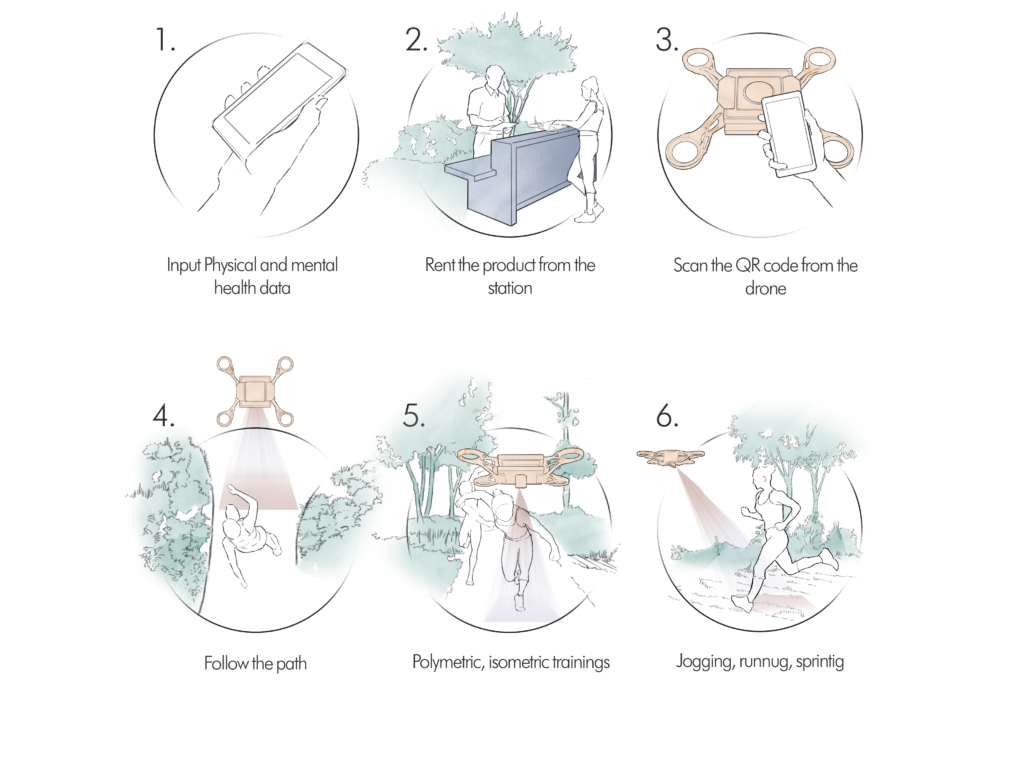 1.

Input Physical and mental health data

2.

Rent the product from the station

3.

Scan the QR code from the drone

4.

Follow the path

5.

Polymetric, isometric trainings

6.

Jogging, runnug, sprintig